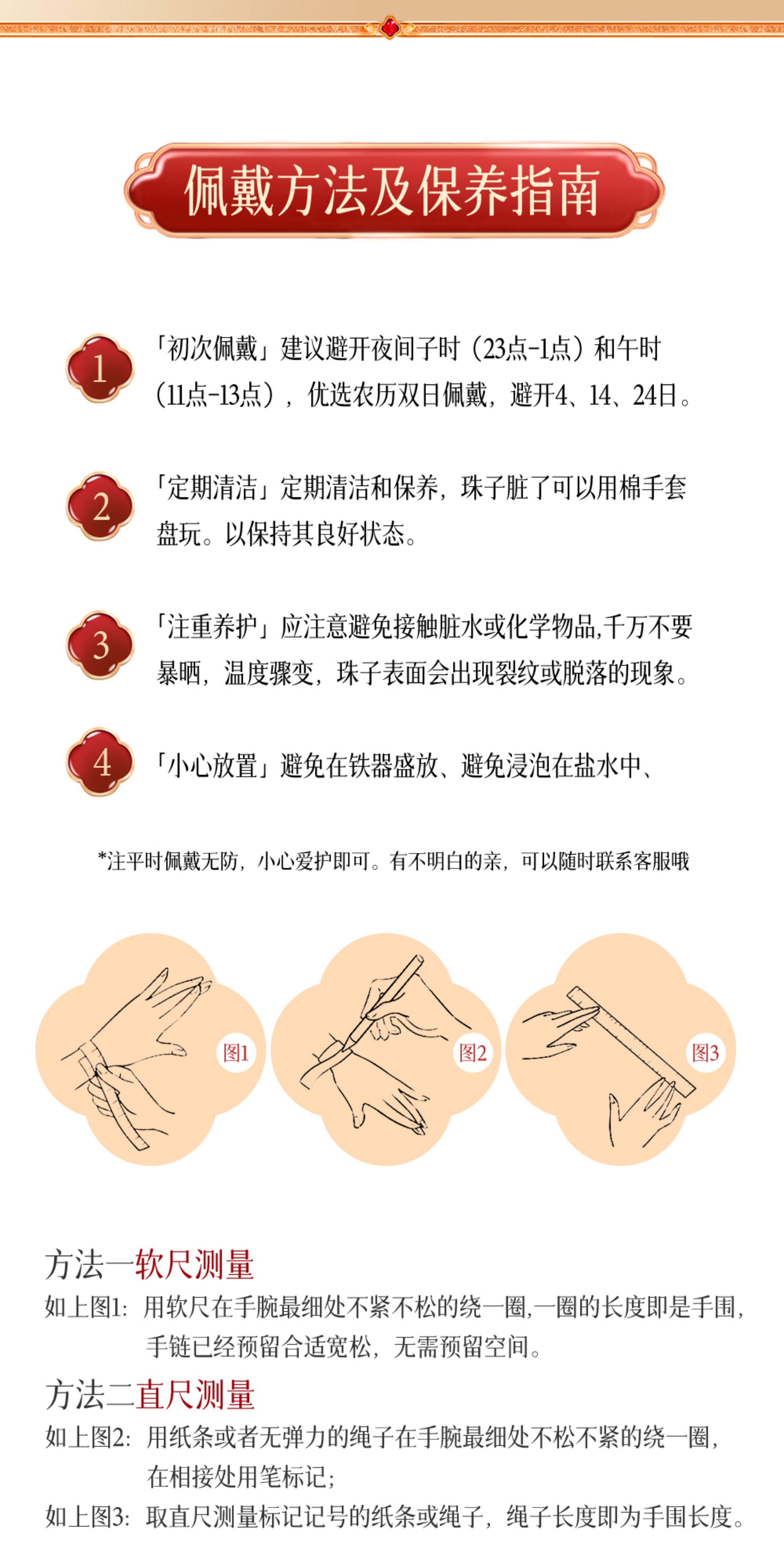 佩戴方法及保养指南

1 「初次佩戴」建议避开夜间子时（23点-1点）和午时（11点-13点），优选农历双日佩戴，避开4、14、24日。

2 「定期清洁」定期清洁和保养，珠子脏了可以用棉手套盘玩。以保持其良好状态。

3 「注重养护」应注意避免接触脏水或化学物品,千万不要暴晒，温度骤变，珠子表面会出现裂纹或脱落的现象。

4 「小心放置」避免在铁器盛放、避免浸泡在盐水中、

*注平时佩戴无防，小心爱护即可。有不明白的亲，可以随时联系客服哦

图1

图2

图3

方法一软尺测量
如上图1：用软尺在手腕最细处不紧不松的绕一圈,一圈的长度即是手围，手链已经预留合适宽松，无需预留空间。

方法二直尺测量
如上图2：用纸条或者无弹力的绳子在手腕最细处不松不紧的绕一圈，在相接处用笔标记；
如上图3：取直尺测量标记记号的纸条或绳子，绳子长度即为手围长度。