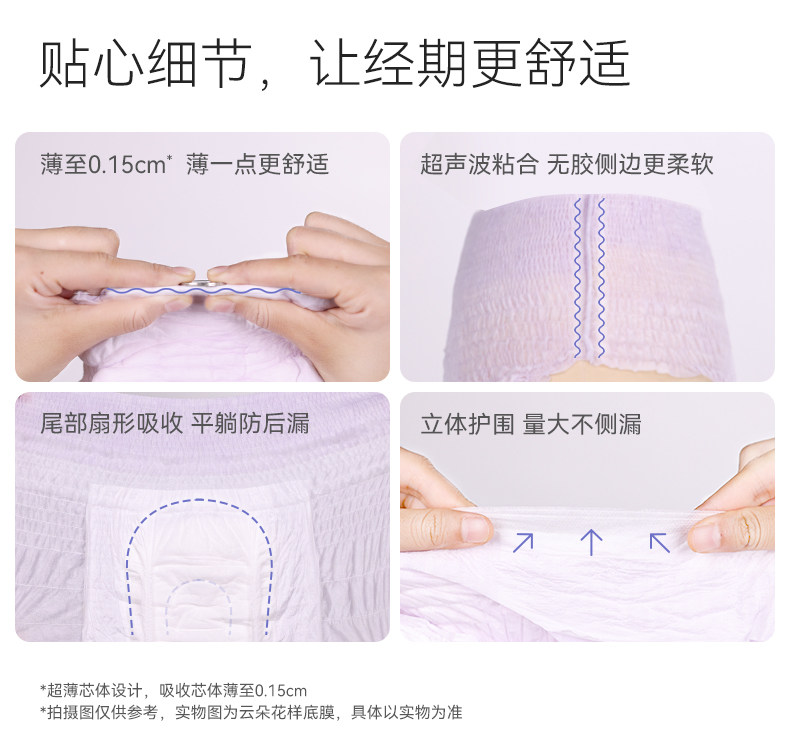 贴心细节，让经期更舒适

薄至0.15cm* 薄一点更舒适

超声波粘合 无胶侧边更柔软

尾部扇形吸收 平躺防后漏

立体护围 量大不侧漏

*超薄芯体设计，吸收芯体薄至0.15cm
*拍摄图仅供参考，实物图为云朵花样底膜，具体以实物为准