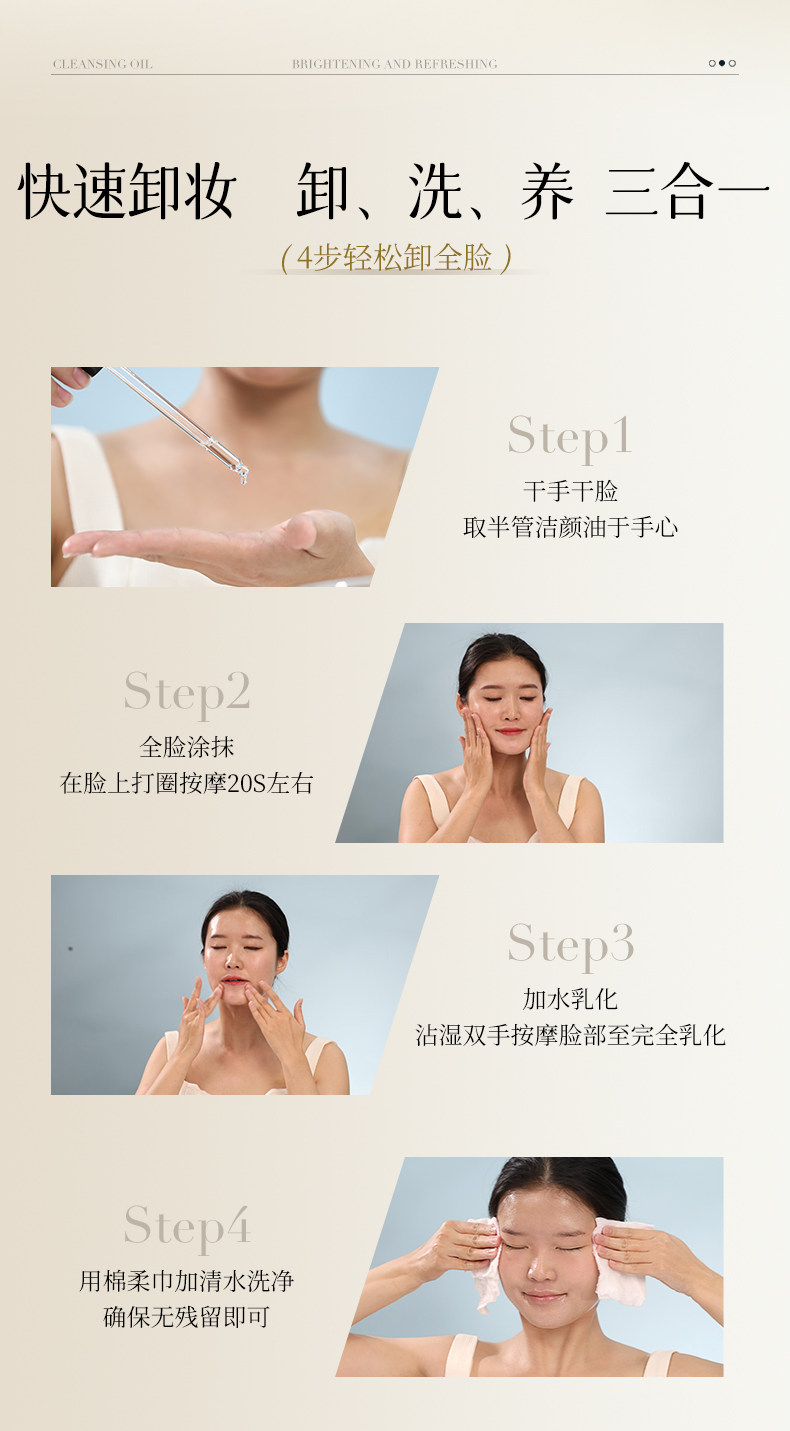 CLEANSING OIL BRIGHTENING AND REFRESHING

快速卸妆 卸、洗、养 三合一

（4步轻松卸全脸）

Step1

干手干脸
取半管洁颜油于手心

Step2

全脸涂抹
在脸上打圈按摩20S左右

Step3

加水乳化
沾湿双手按摩脸部至完全乳化

Step4

用棉柔巾加清水洗净
确保无残留即可